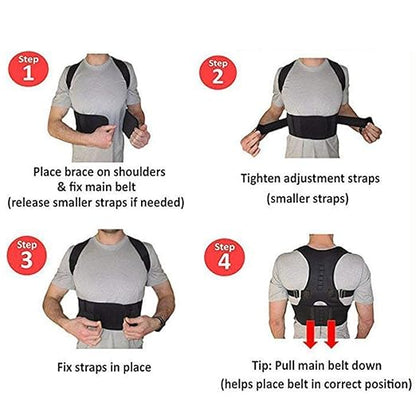 Step 1

Place brace on shoulders & fix main belt (release smaller straps if needed)

Step 2

Tighten adjustment straps (smaller straps)

Step 3

Fix straps in place

Step 4

Tip: Pull main belt down (helps place belt in correct position)