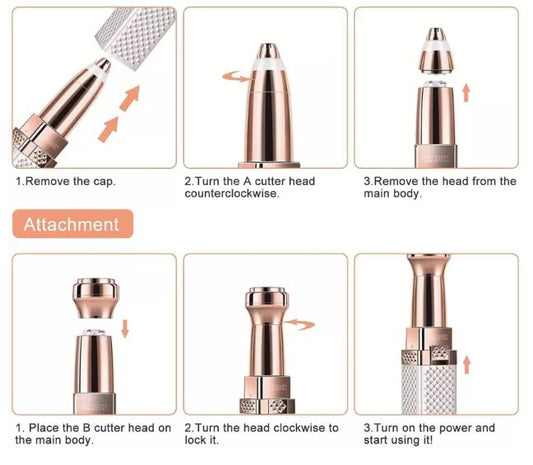 1.Remove the cap.

2.Turn the A cutter head counterclockwise.

3.Remove the head from the main body.

Attachment

1. Place the B cutter head on the main body.

2.Turn the head clockwise to lock it.

3.Turn on the power and start using it!